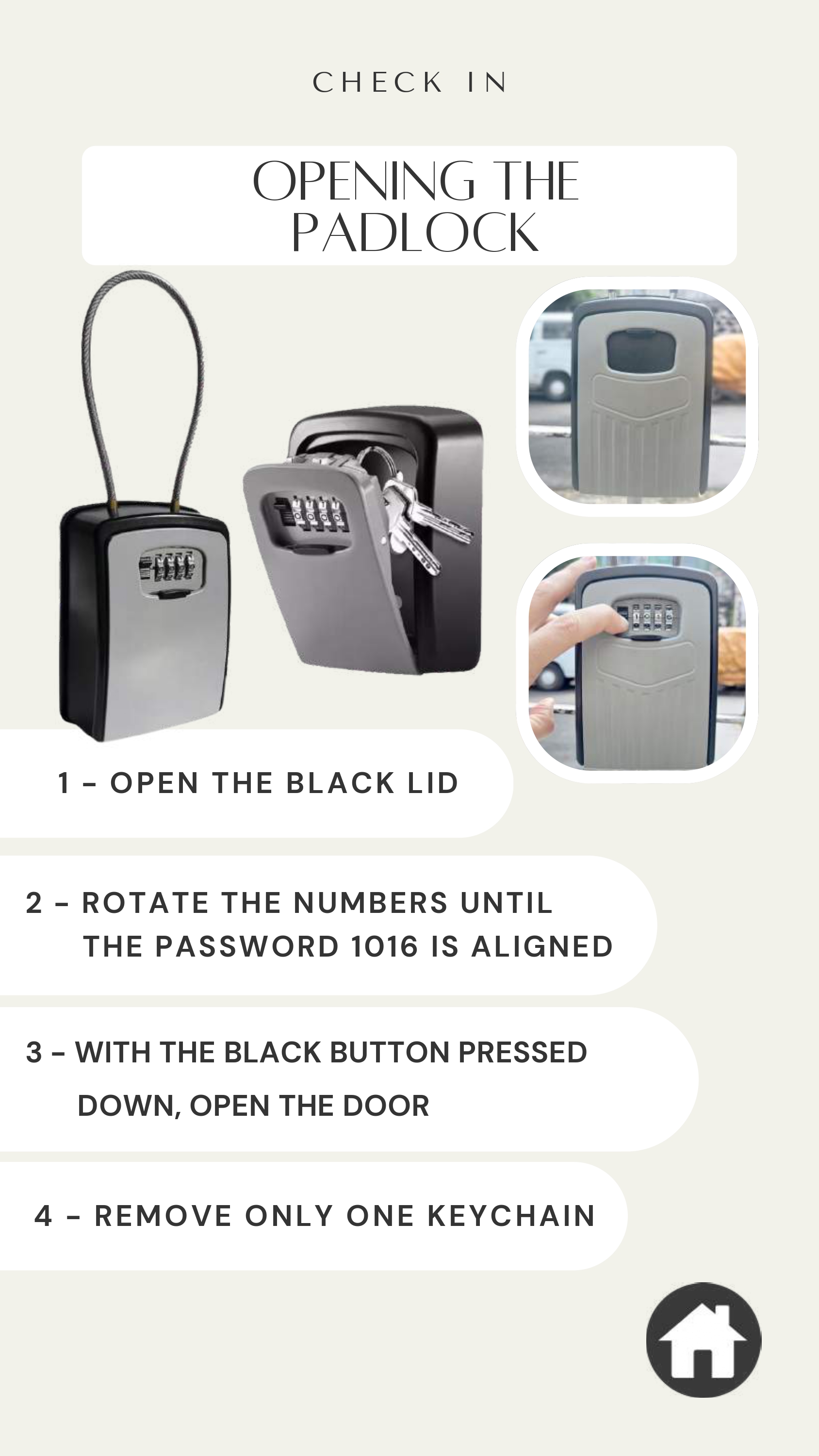 CHECK IN

OPENING THE PADLOCK

1 - OPEN THE BLACK LID

2 - ROTATE THE NUMBERS UNTIL THE PASSWORD 1016 IS ALIGNED

3 - WITH THE BLACK BUTTON PRESSED DOWN, OPEN THE DOOR

4 - REMOVE ONLY ONE KEYCHAIN